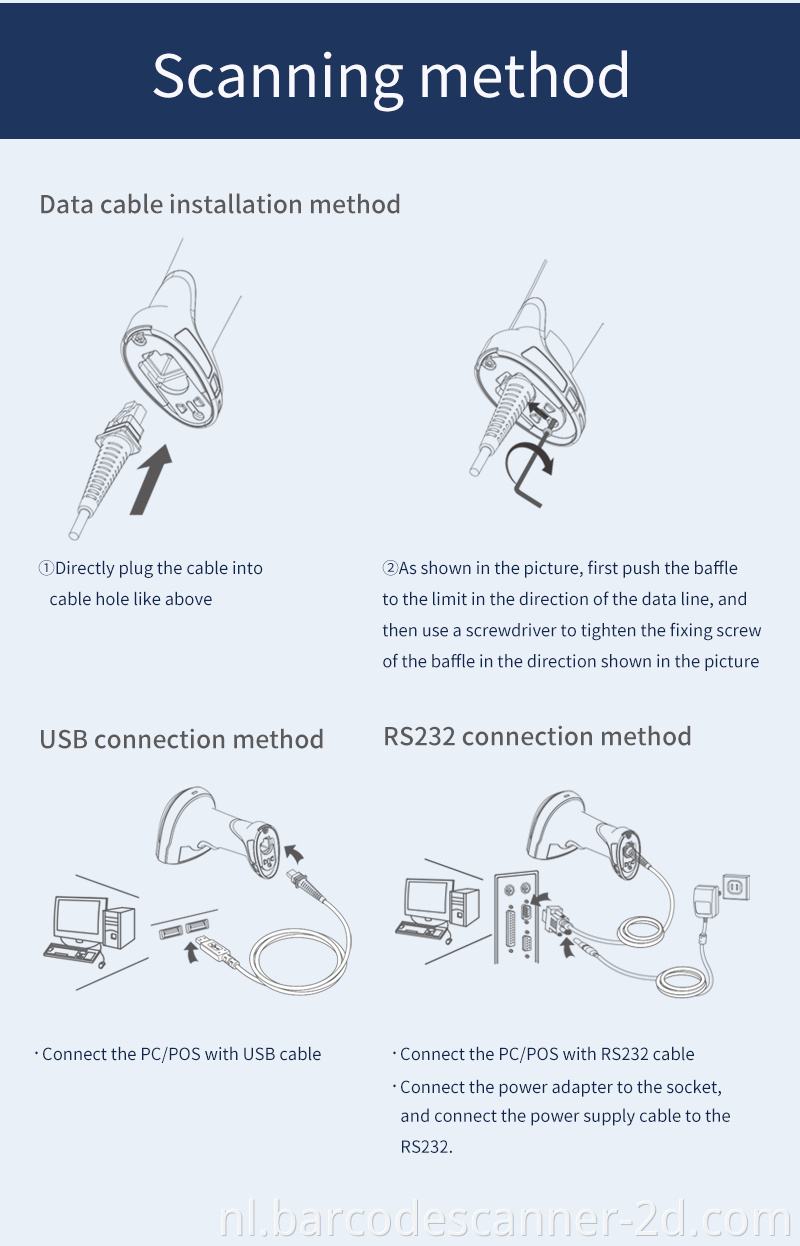 Scanning method

Data cable installation method

①Directly plug the cable into cable hole like above

②As shown in the picture, first push the baffle to the limit in the direction of the data line, and then use a screwdriver to tighten the fixing screw of the baffle in the direction shown in the picture

USB connection method

· Connect the PC/POS with USB cable

RS232 connection method

· Connect the PC/POS with RS232 cable

· Connect the power adapter to the socket, and connect the power supply cable to the RS232.

nl.barcodescanner-2d.com